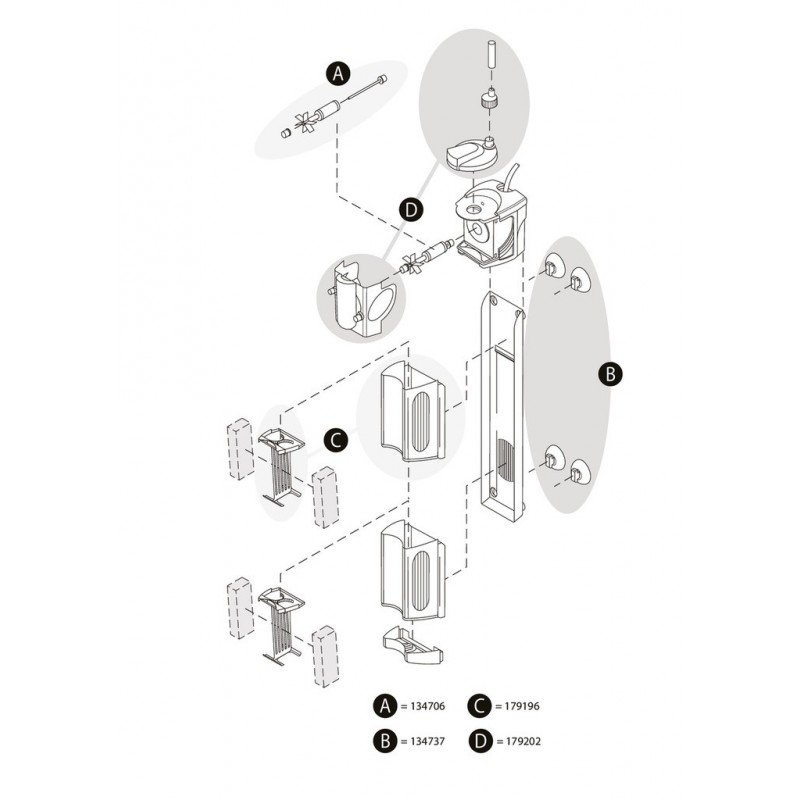 A

D

B

C

A = 134706
C = 179196
B = 134737
D = 179202